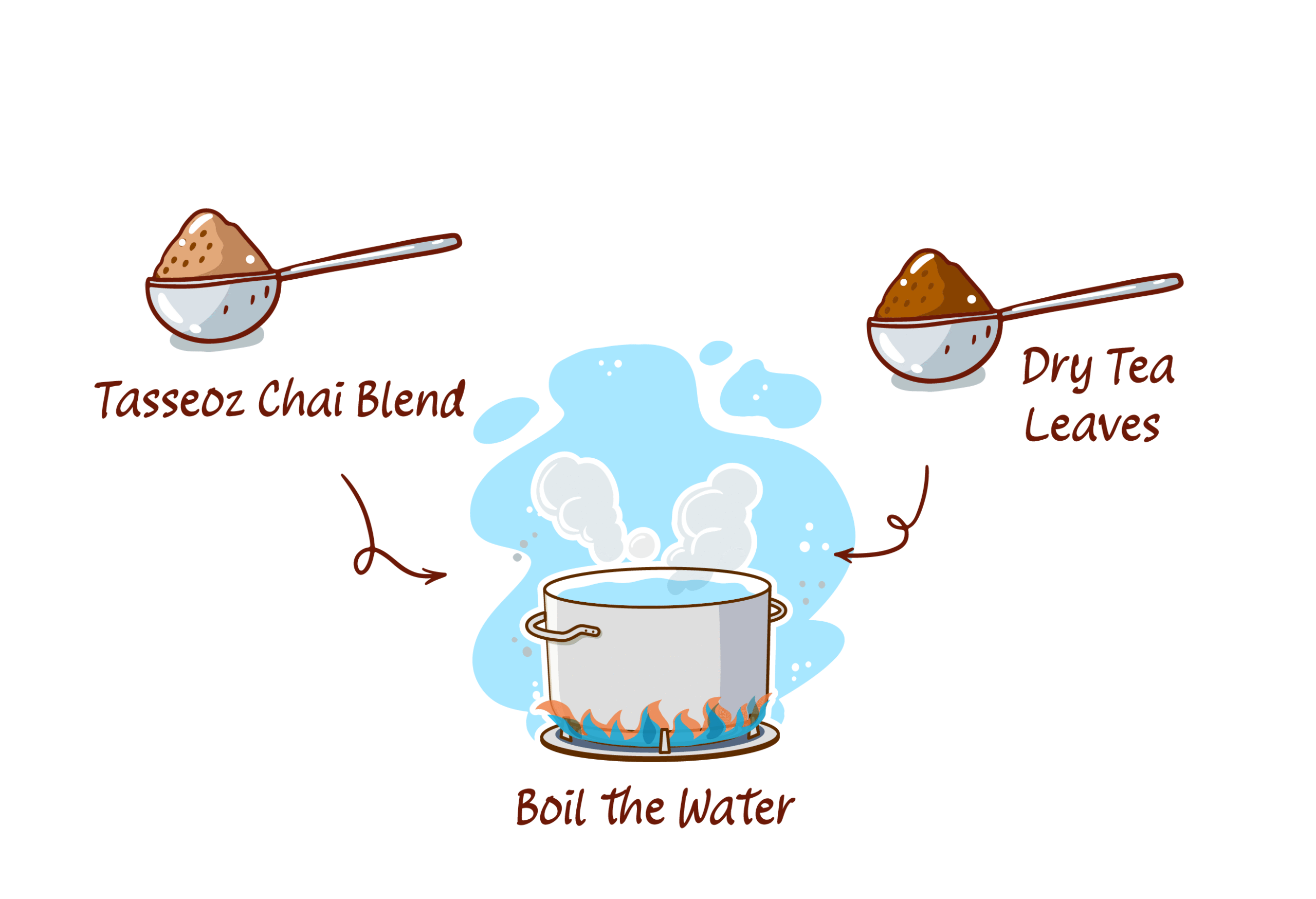 Tasseoz Chai Blend

Dry Tea Leaves

Boil the Water